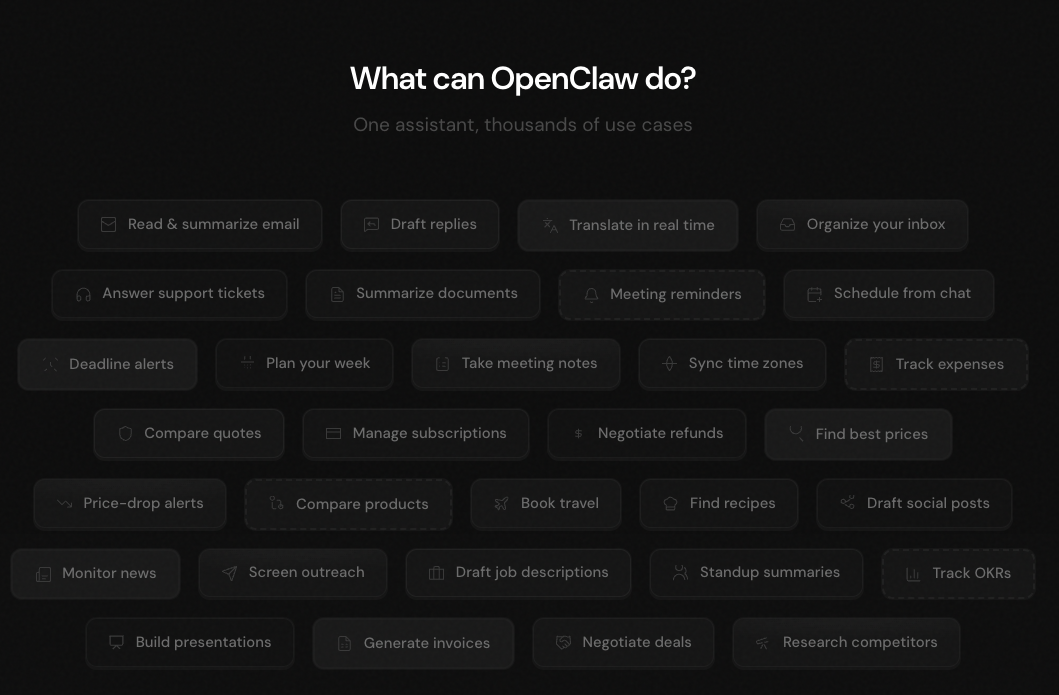 What can OpenClaw do?

One assistant, thousands of use cases

Read & summarize email

Draft replies

Translate in real time

Organize your inbox

Answer support tickets

Summarize documents

Meeting reminders

Schedule from chat

Deadline alerts

Plan your week

Take meeting notes

Sync time zones

Track expenses

Compare quotes

Manage subscriptions

Negotiate refunds

Find best prices

Price-drop alerts

Compare products

Book travel

Find recipes

Draft social posts

Monitor news

Screen outreach

Draft job descriptions

Standup summaries

Track OKRs

Build presentations

Generate invoices

Negotiate deals

Research competitors